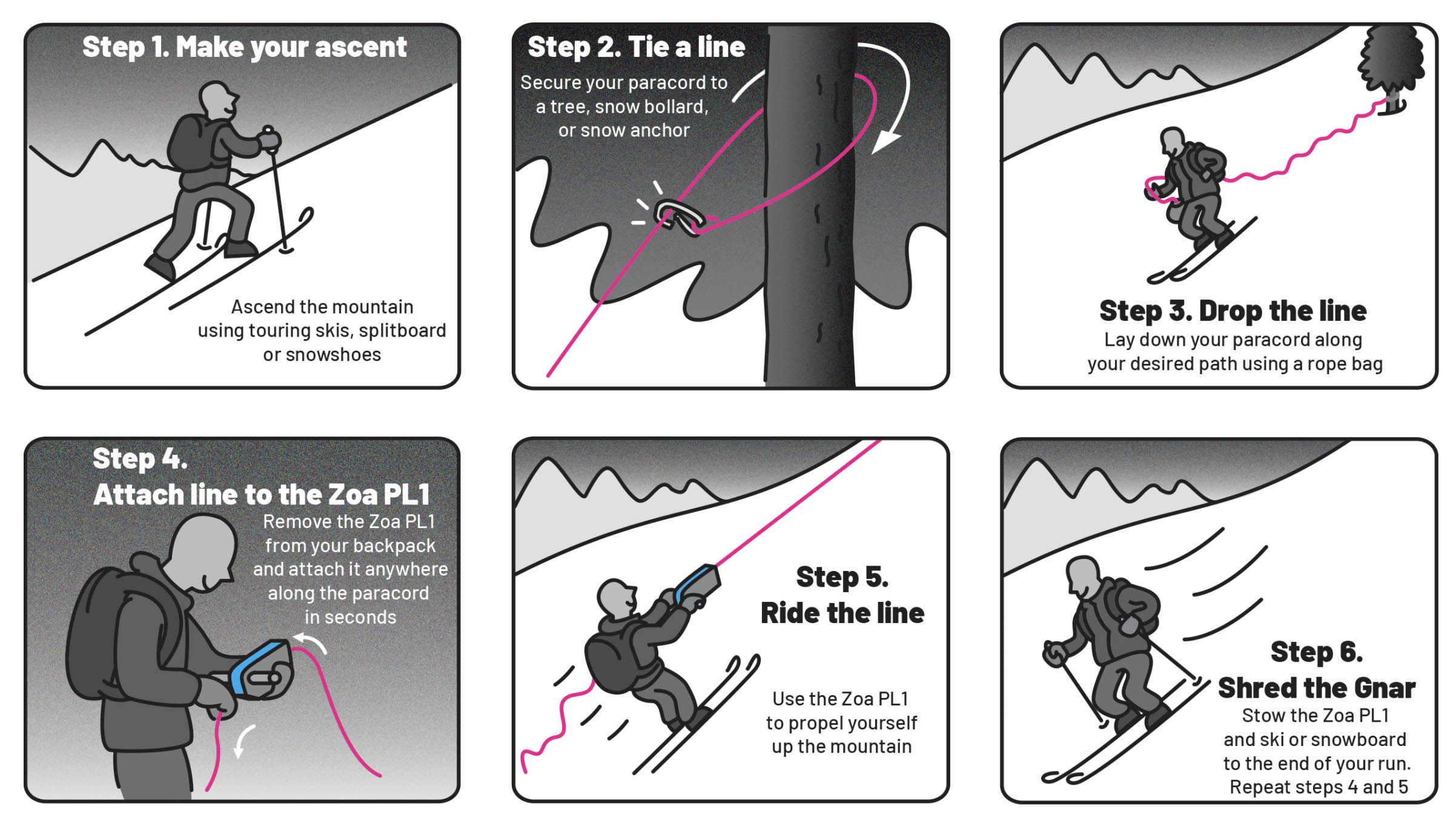 Step 1. Make your ascent

Ascend the mountain using touring skis, splitboard or snowshoes

Step 2. Tie a line

Secure your paracord to a tree, snow bollard, or snow anchor

Step 3. Drop the line

Lay down your paracord along your desired path using a rope bag

Step 4.
Attach line to the Zoa PL1

Remove the Zoa PL1 from your backpack and attach it anywhere along the paracord in seconds

Step 5.
Ride the line

Use the Zoa PL1 to propel yourself up the mountain

Step 6.
Shred the Gnar

Stow the Zoa PL1 and ski or snowboard to the end of your run. Repeat steps 4 and 5